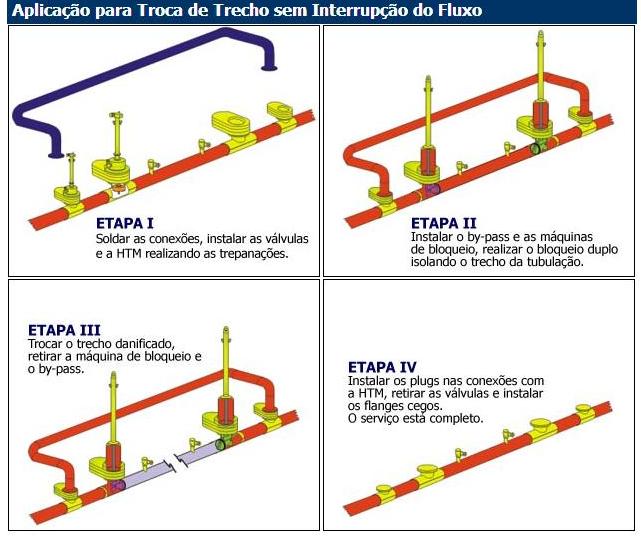 Aplicação para Troca de Trecho sem Interrupção do Fluxo

ETAPA I
Soldar as conexões, instalar as válvulas e a HTM realizando as trepanações.

ETAPA II
Instalar o by-pass e as máquinas de bloqueio, realizar o bloqueio duplo isolando o trecho da tubulação.

ETAPA III
Trocar o trecho danificado, retirar a máquina de bloqueio e o by-pass.

ETAPA IV
Instalar os plugs nas conexões com a HTM, retirar as válvulas e instalar os flanges cegos.
O serviço está completo.